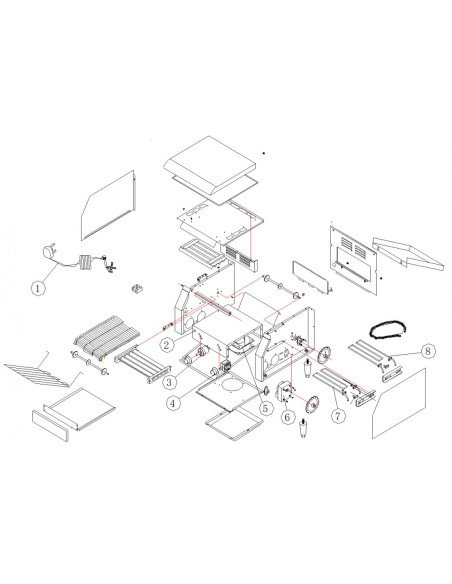 1
2
3
4
5
6
7
8